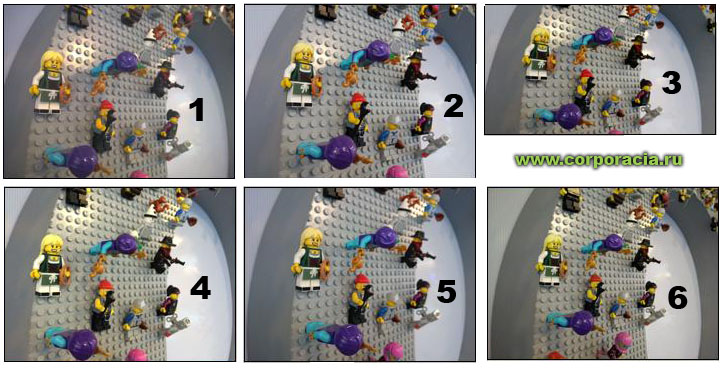 1

2

3

www.corporacia.ru

4

5

6